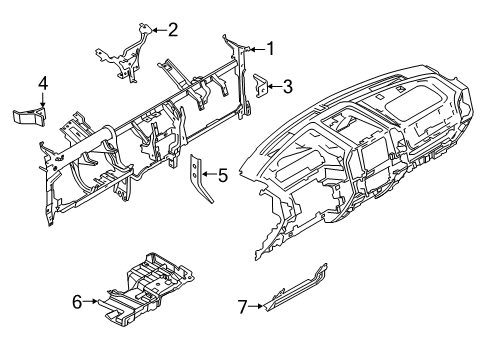 2
1
4
3
5
6
7