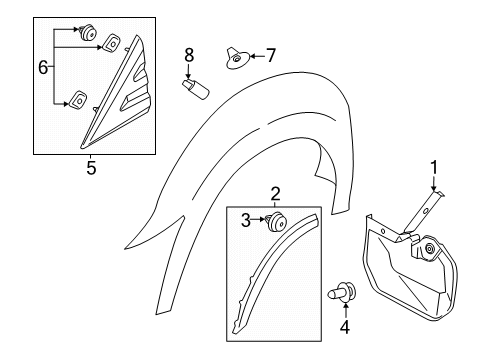 6
5
8
7
1
2
3
4