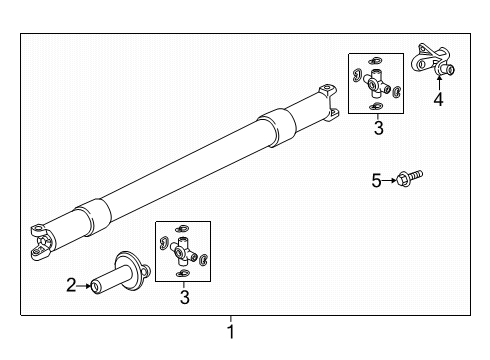 3
4
5
2
3
1