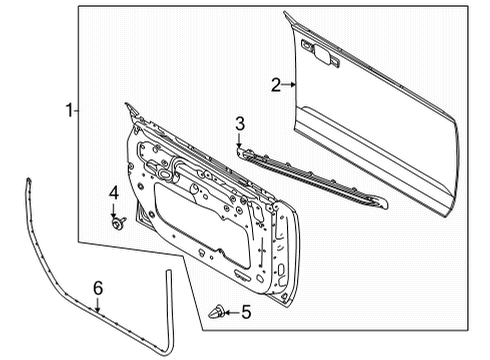 1
2
3
4
5
6