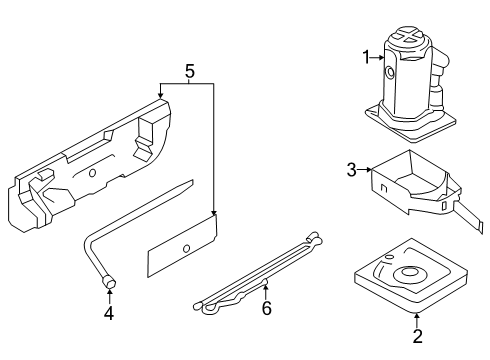 5
1
3
4
6
2