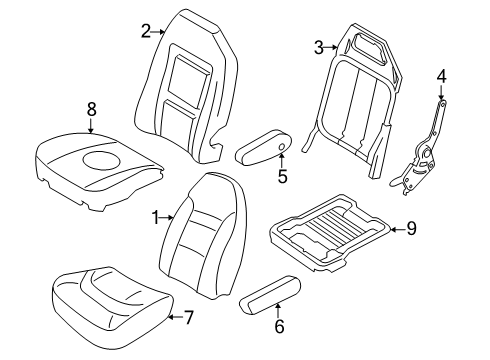 2
3
4
8
5
1
9
7
6