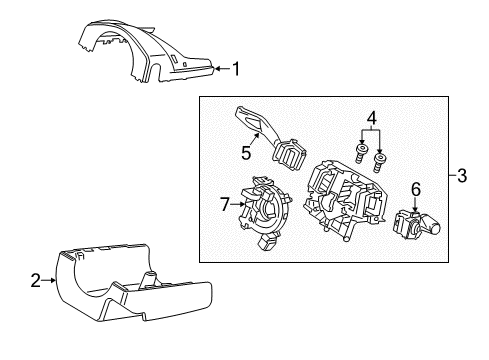 1
4
5
3
6
7
2