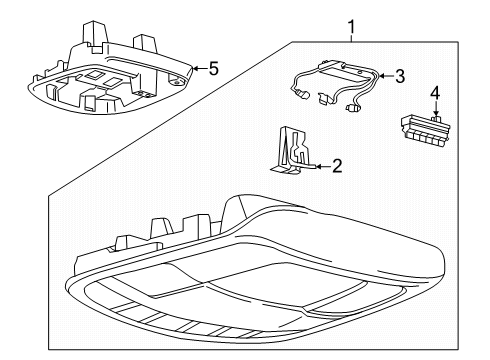 1
5
3
4
2