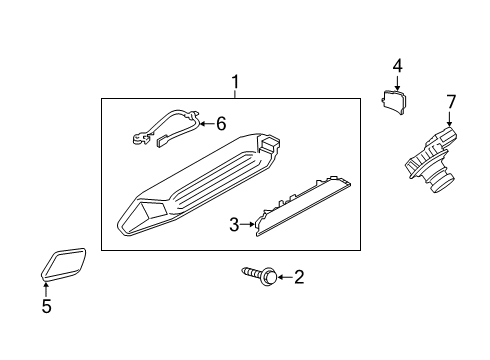 1
4
7
6
3
2
5