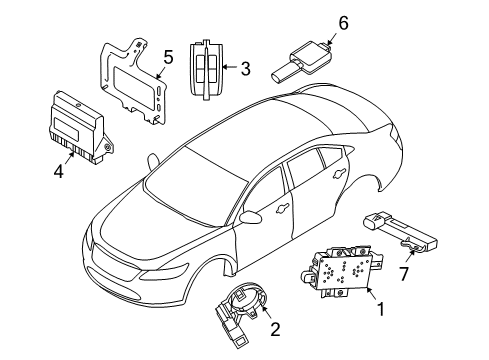 6
5
3
4
7
1
2