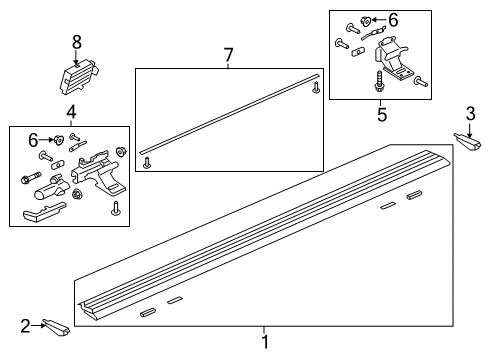 8
7
6
5
3
4
6
2
1