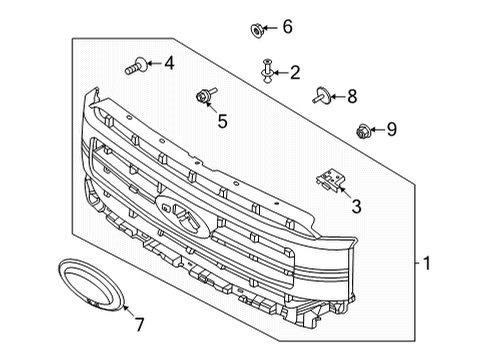 6
4
2
8
5
9
3
1
7