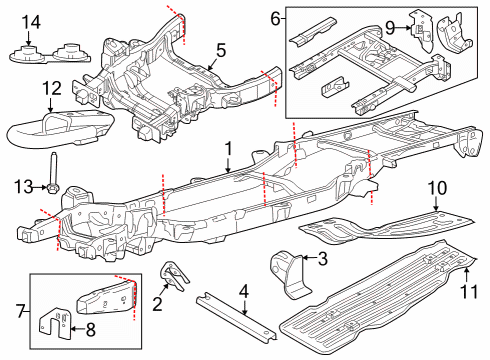 14
5
6
9
12
1
13
10
3
2
4
11
7
8