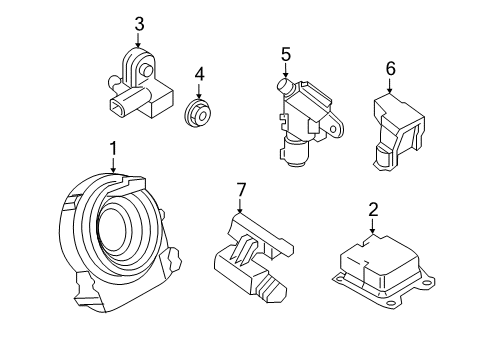 3
4
5
6
1
7
2