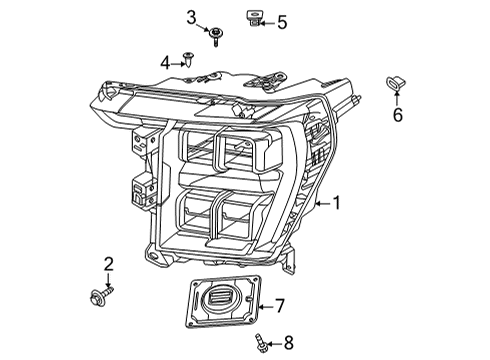 3
5
4
6
1
2
7
8