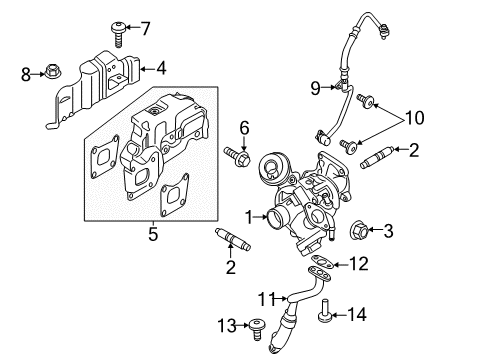 7
8
4
9
10
6
2
5
1
3
2
12
11
14
13