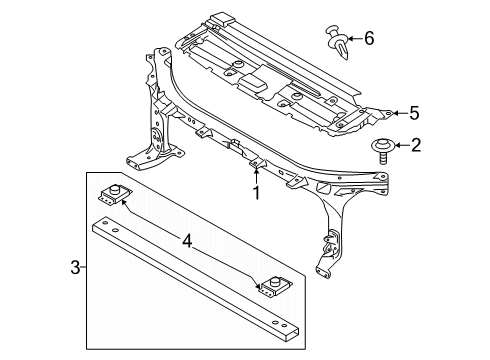 6
5
2
1
4
3