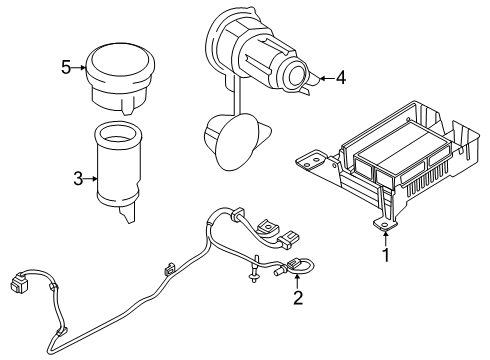 5
4
3
1
2