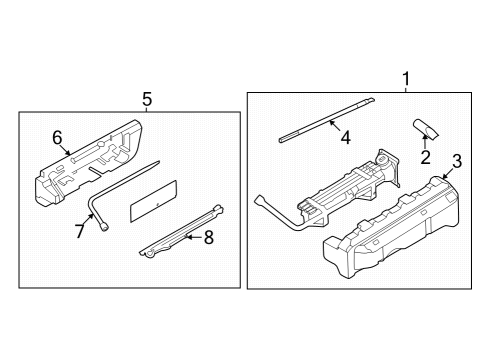 5
6
7
8
1
4
2
3