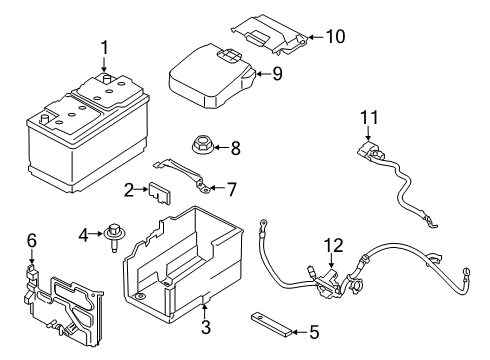 1
10
9
11
8
2
7
4
6
12
3
5