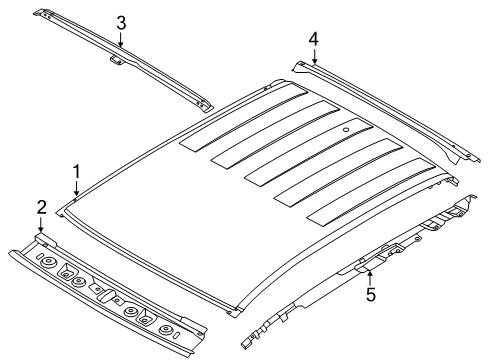 3
4
1
2
5