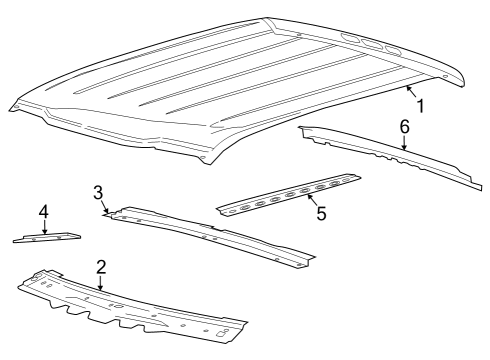 1
6
3
5
4
2