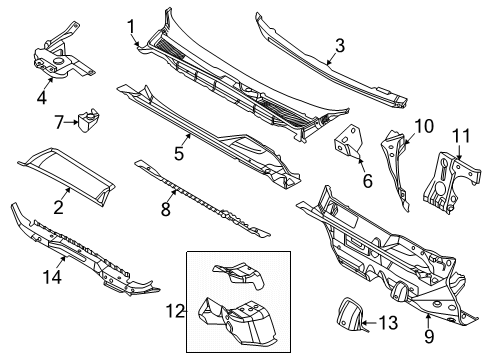 1
3
4
7
5
10
11
6
2
8
14
12
13
9