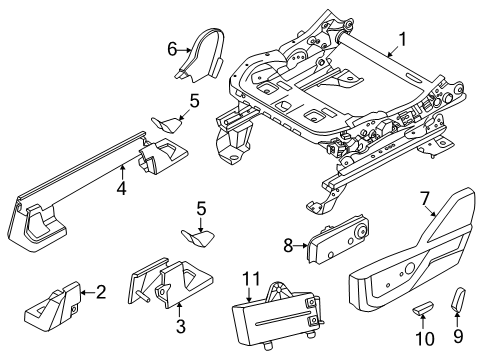 6
1
5
4
5
7
8
2
3
11
10
9