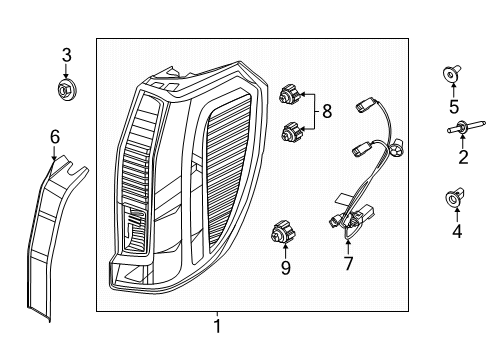 3
6
8
5
2
4
9
7
1