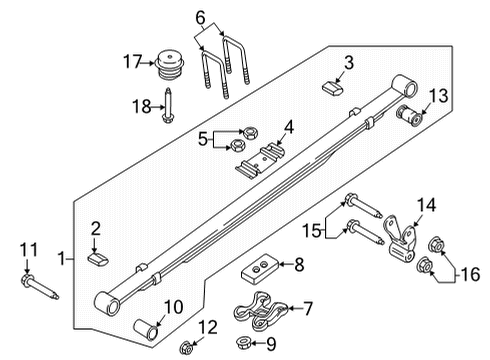 6
17
3
18
13
5
4
14
15
2
11
1
8
16
10
7
12
9