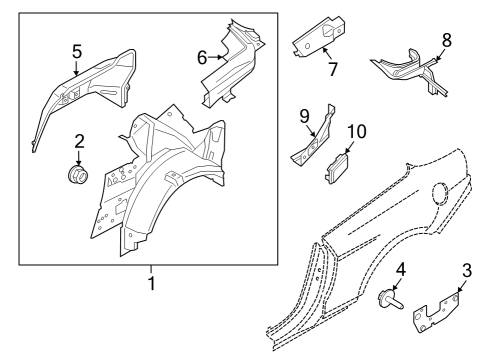 5
6
7
8
2
9
10
1
4
3