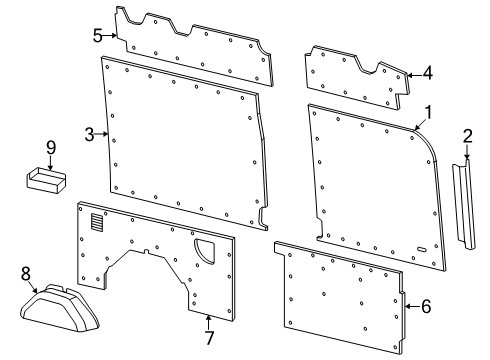 5
4
1
2
3
9
8
7
6