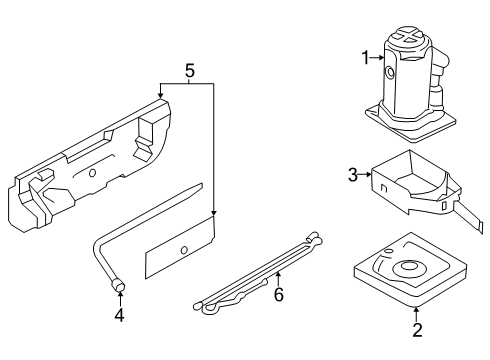 5
1
3
4
6
2