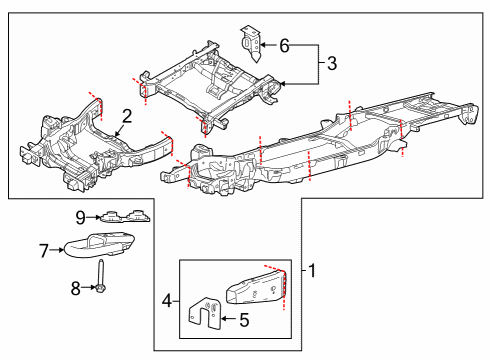 6
3
2
9
7
8
1
4
5