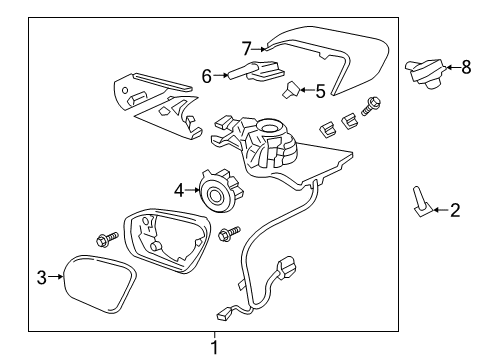 7
6
5
8
4
2
3
1