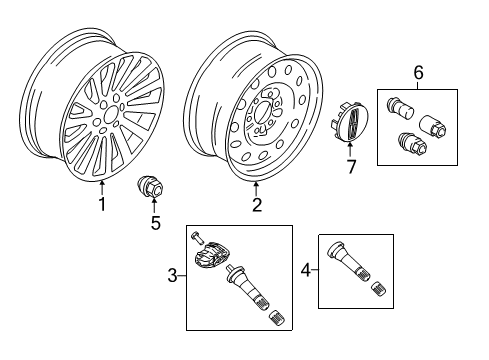 6
7
1
5
2
3
4