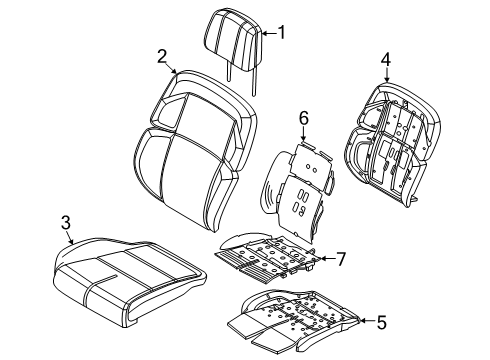 1
2
4
6
3
7
5