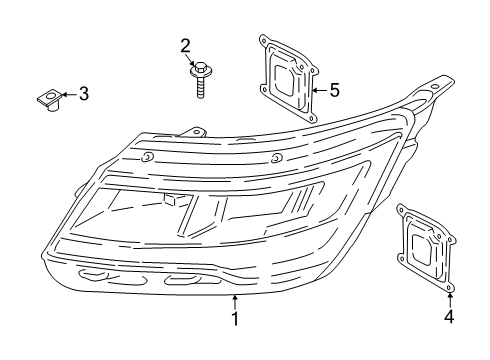 2
3
5
1
4