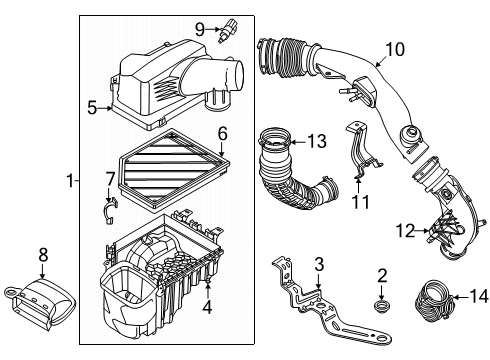 9
10
5
6
13
1
7
11
12
8
3
2
4
14