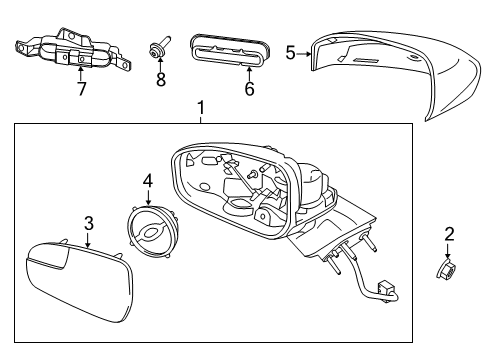 7
8
6
5
1
4
3
2