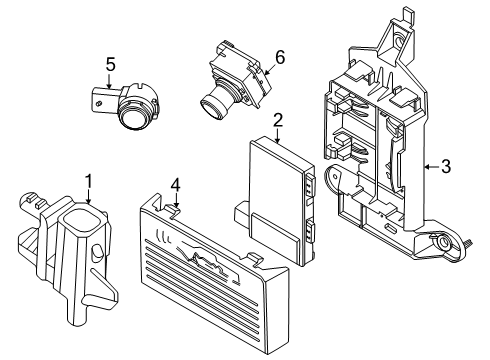 5
6
2
3
1
4