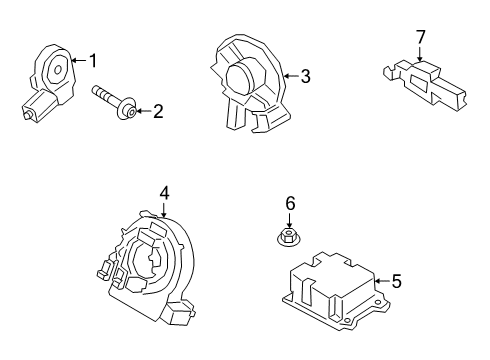 1
2
3
7
4
6
5