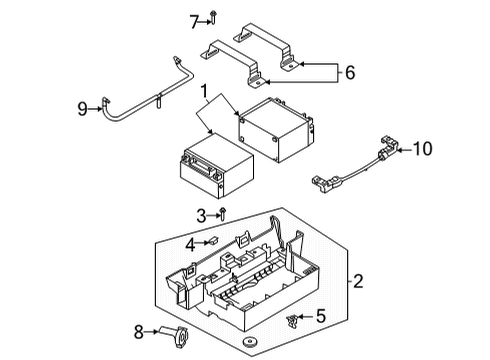 7
6
9
1
10
3
4
2
5
8