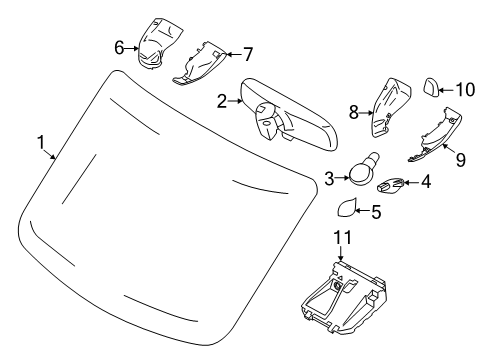 6
7
2
8
10
1
9
3
4
5
11