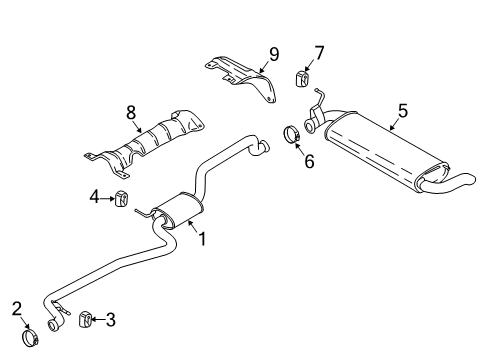 9
7
8
5
6
4
1
2
3