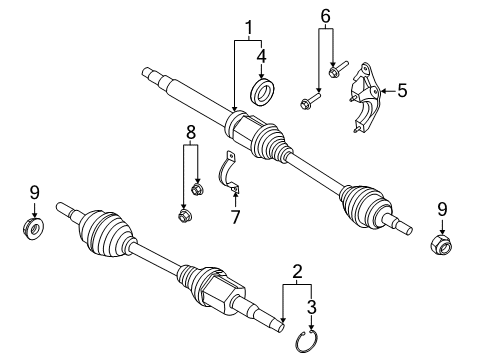 1
4
6
5
8
7
9
9
2
3