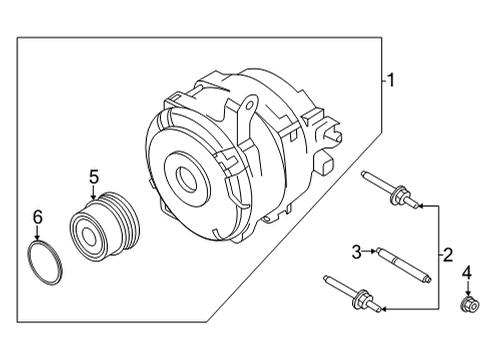 1
5
6
3
2
4