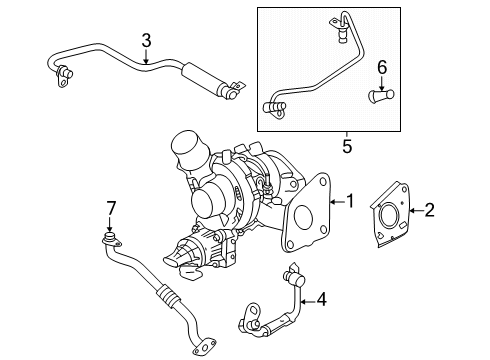 3
6
5
1
2
7
4