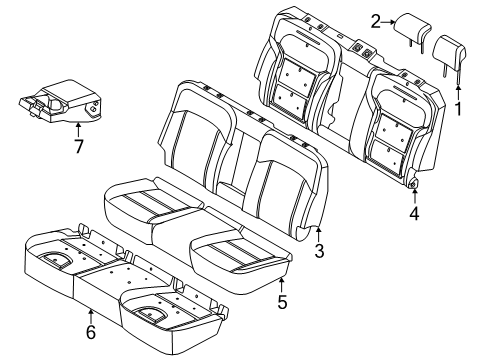 2
1
7
4
3
5
6