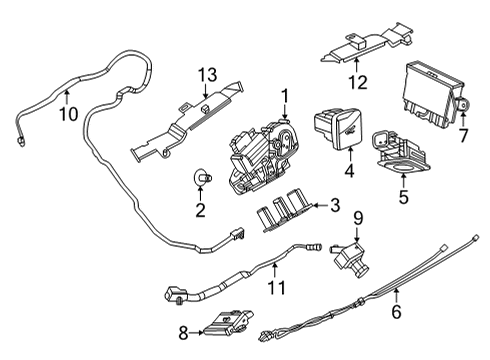 13
12
10
1
7
4
5
2
3
9
11
6
8