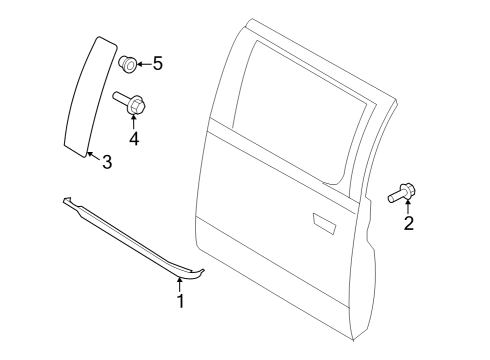 5
4
3
2
1