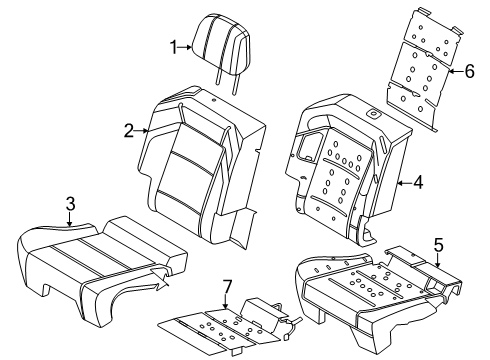 1
6
2
4
3
5
7