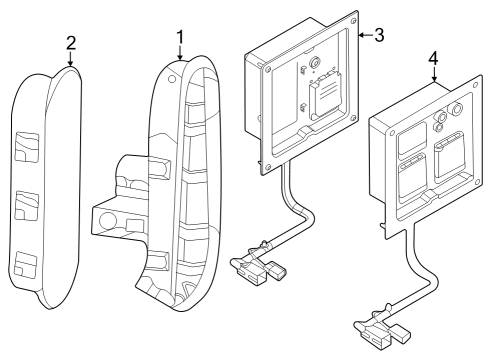 2
1
3
4