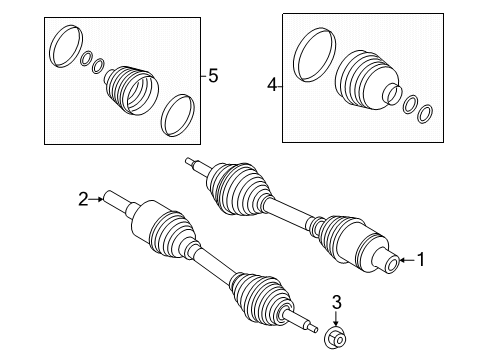 5
4
2
1
3